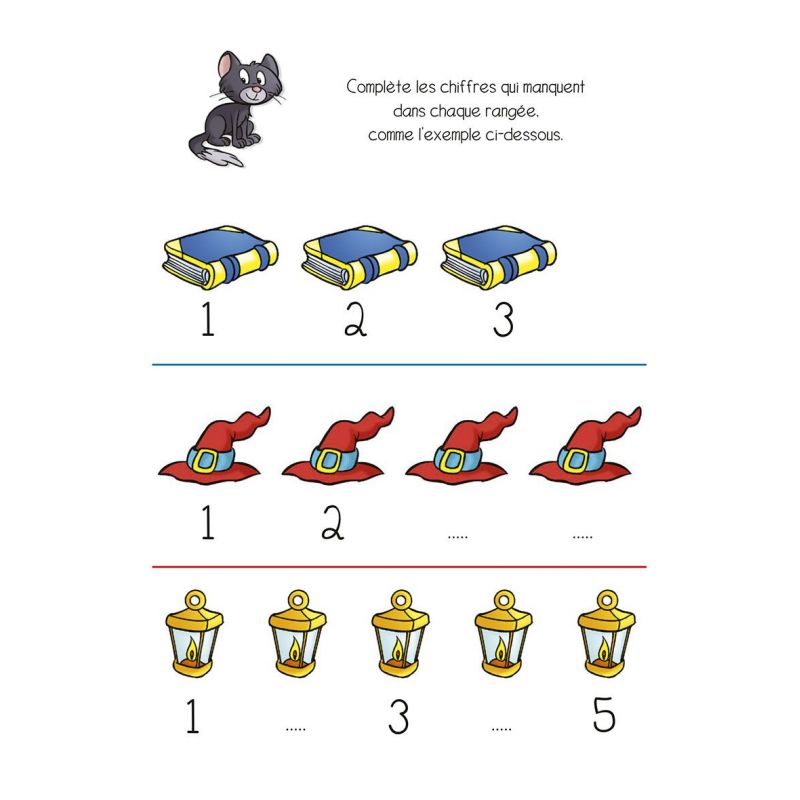 Complète les chiffres qui manquent dans chaque rangée, comme l'exemple ci-dessous.

1 2 3

1 2 ..... .....

1 ..... 3 ..... 5